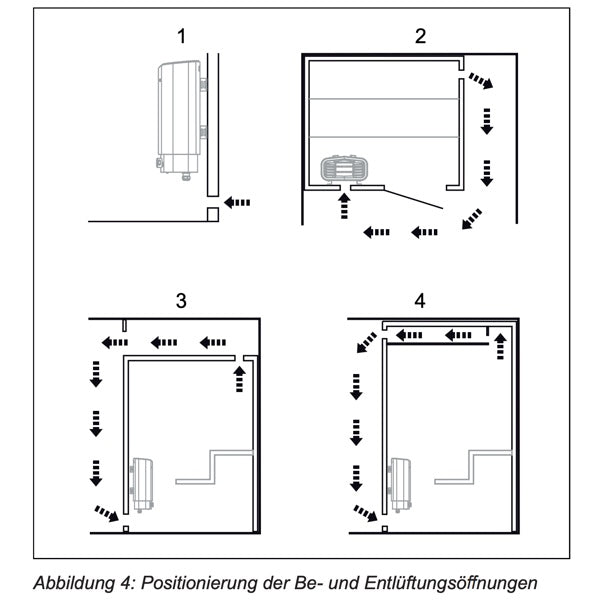 1

2

3

4

Abbildung 4: Positionierung der Be- und Entlüftungsöffnungen