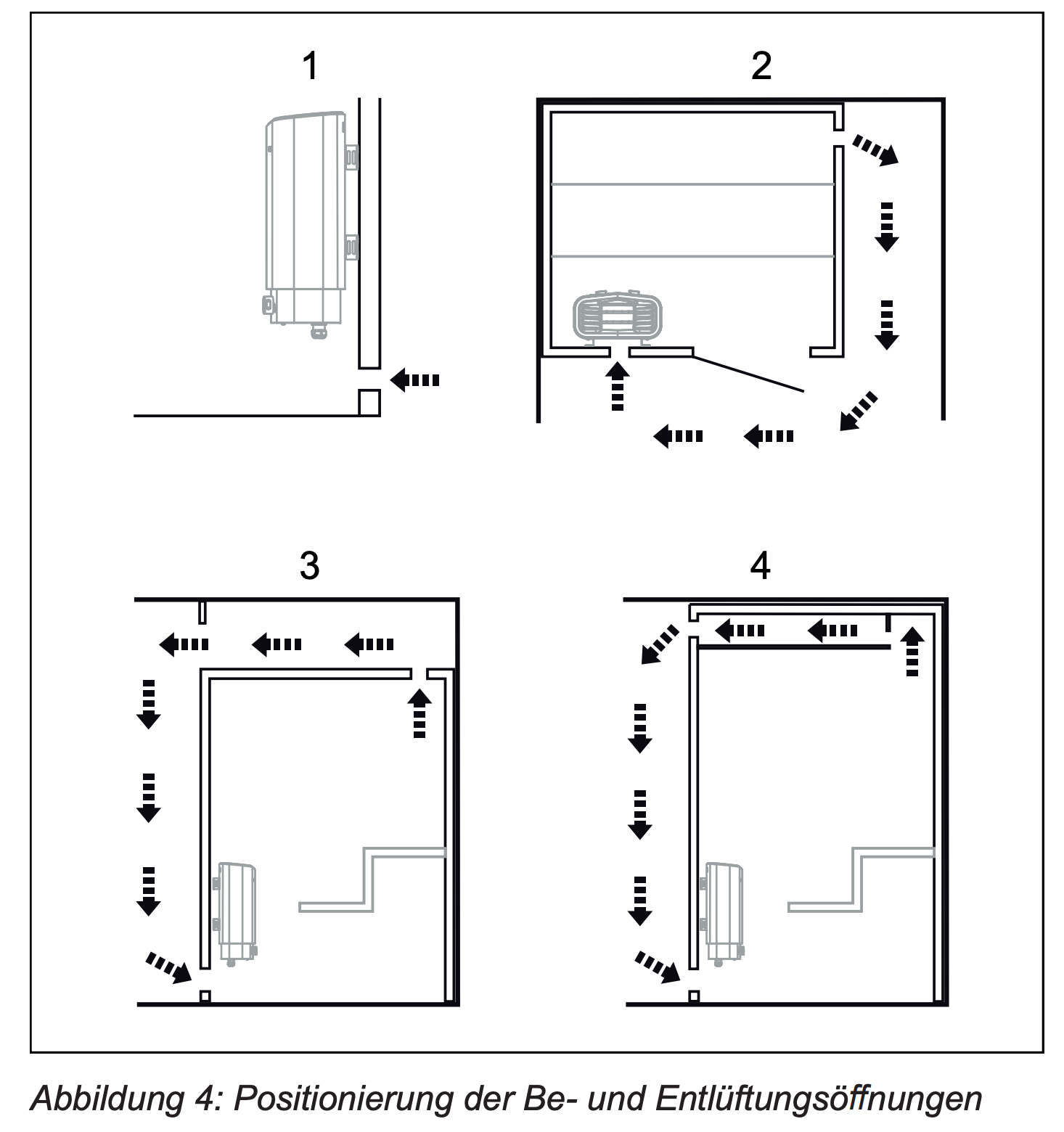 1

2

3

4

Abbildung 4: Positionierung der Be- und Entlüftungsöffnungen